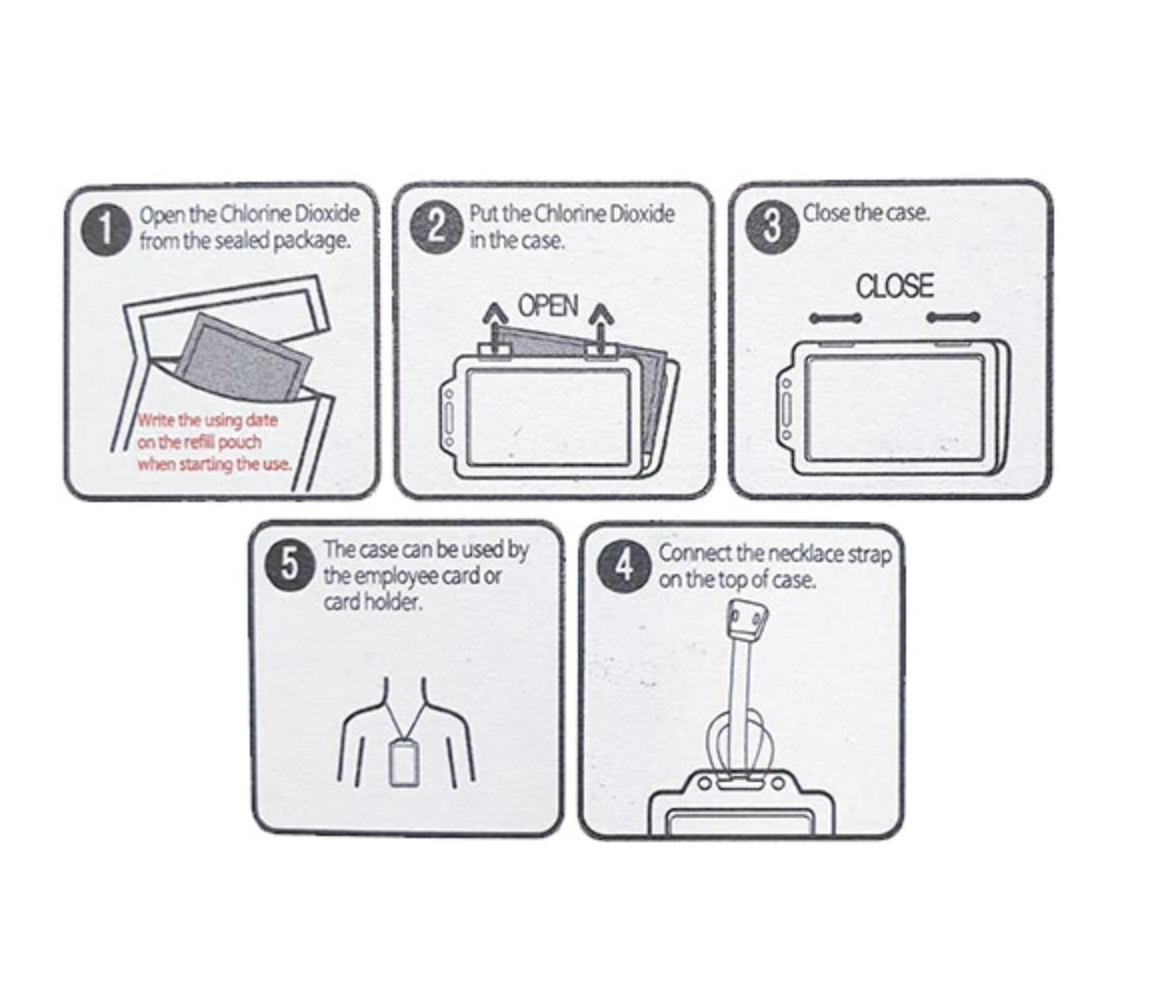 1 Open the Chlorine Dioxide from the sealed package.

Write the using date on the refill pouch when starting the use.

2 Put the Chlorine Dioxide in the case.

OPEN

3 Close the case.

CLOSE

5 The case can be used by the employee card or card holder.

4 Connect the necklace strap on the top of case.